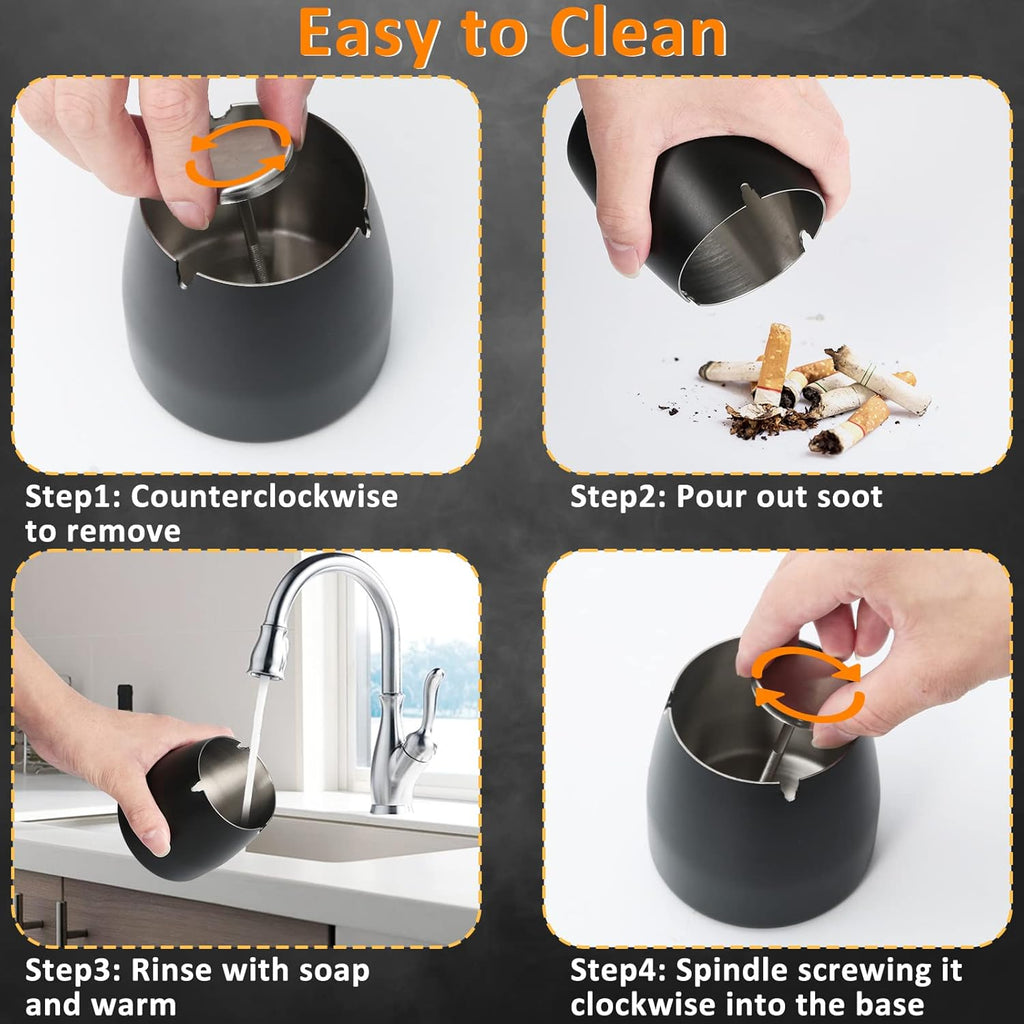 Easy to Clean

Step1: Counterclockwise to remove

Step2: Pour out soot

Step3: Rinse with soap and warm

Step4: Spindle screwing it clockwise into the base