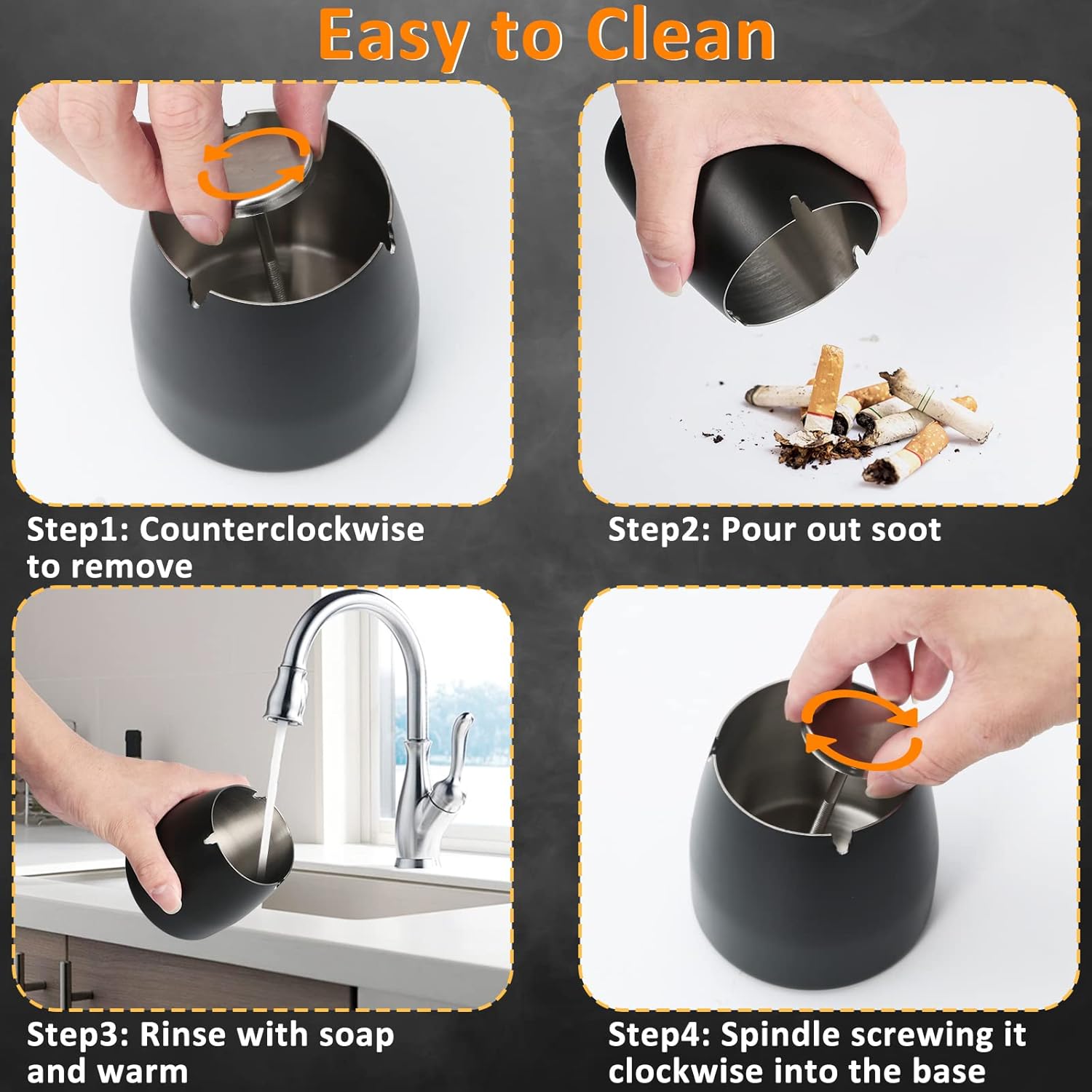 Easy to Clean

Step1: Counterclockwise to remove

Step2: Pour out soot

Step3: Rinse with soap and warm

Step4: Spindle screwing it clockwise into the base